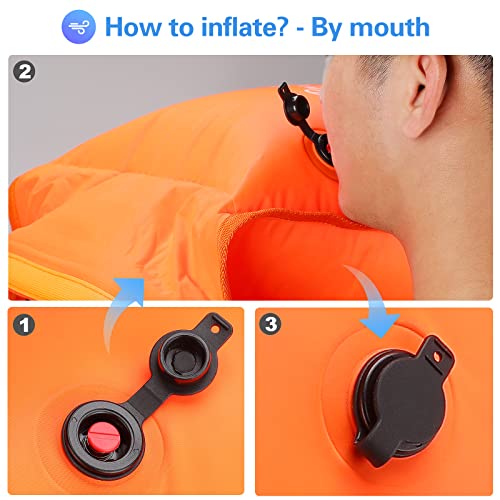 How to inflate? - By mouth

2

1

3