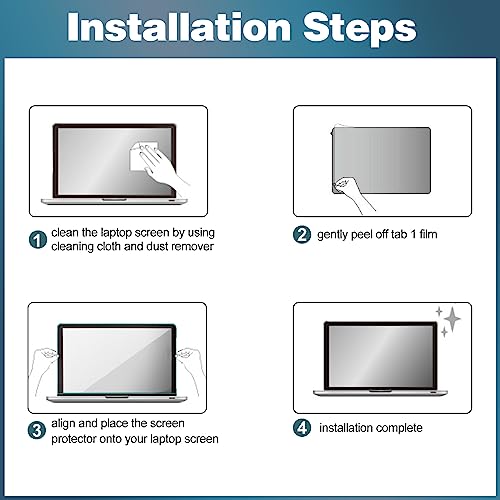 Installation Steps

1 clean the laptop screen by using cleaning cloth and dust remover

2 gently peel off tab 1 film

3 align and place the screen protector onto your laptop screen

4 installation complete