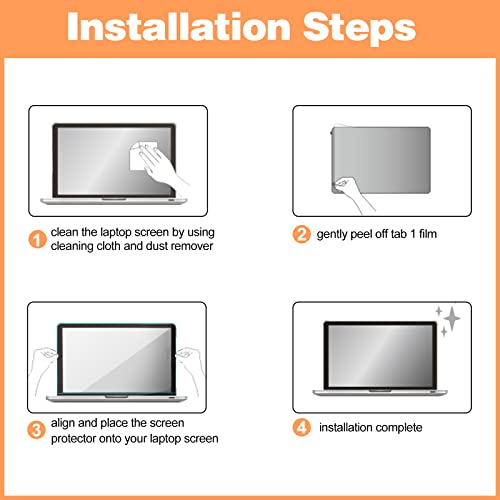 Installation Steps

1 clean the laptop screen by using cleaning cloth and dust remover

2 gently peel off tab 1 film

3 align and place the screen protector onto your laptop screen

4 installation complete