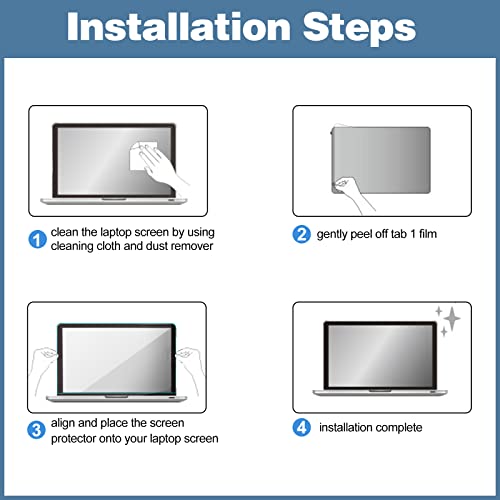 Installation Steps

1 clean the laptop screen by using cleaning cloth and dust remover

2 gently peel off tab 1 film

3 align and place the screen protector onto your laptop screen

4 installation complete