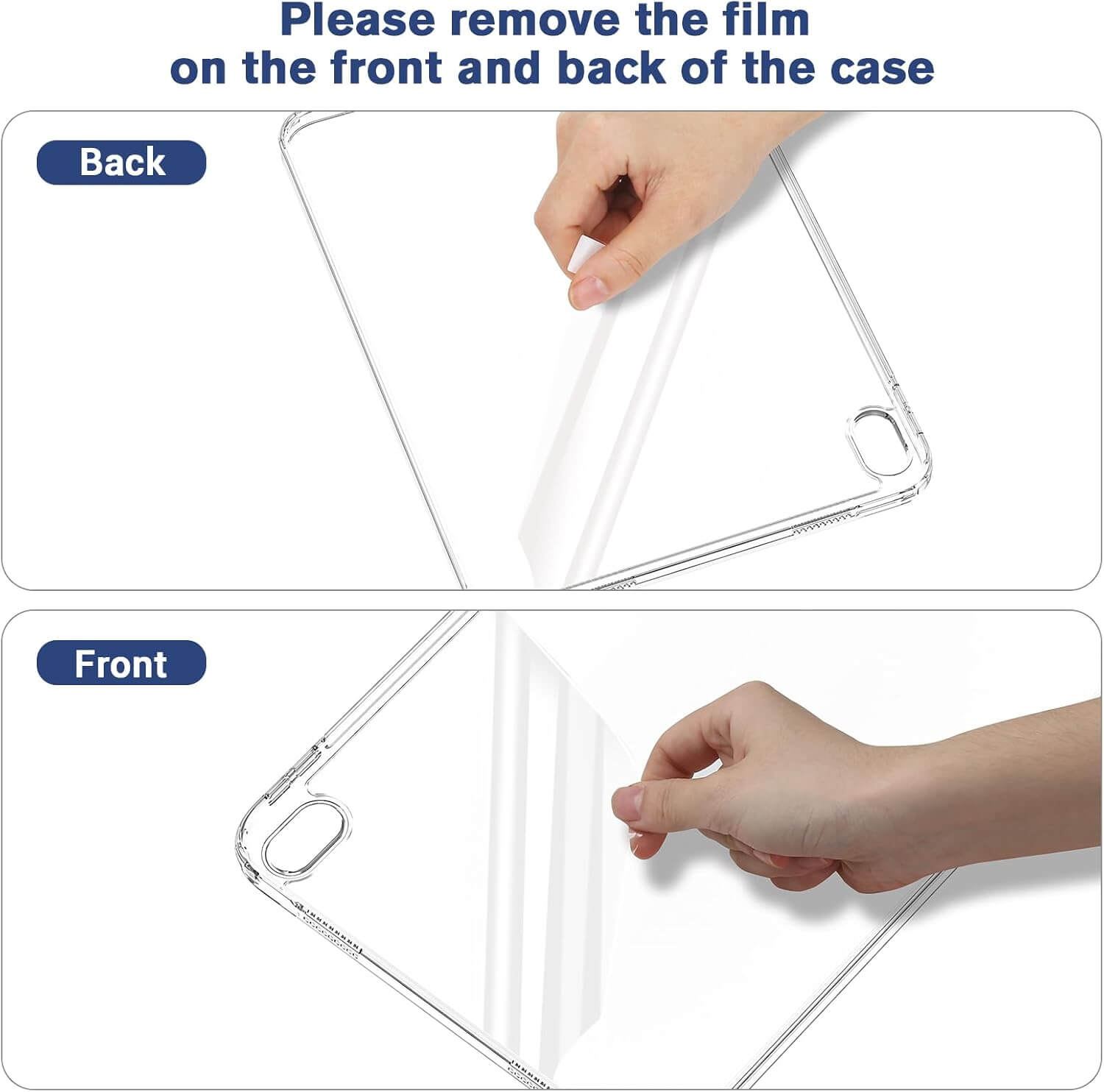 Please remove the film on the front and back of the case

Back

Front