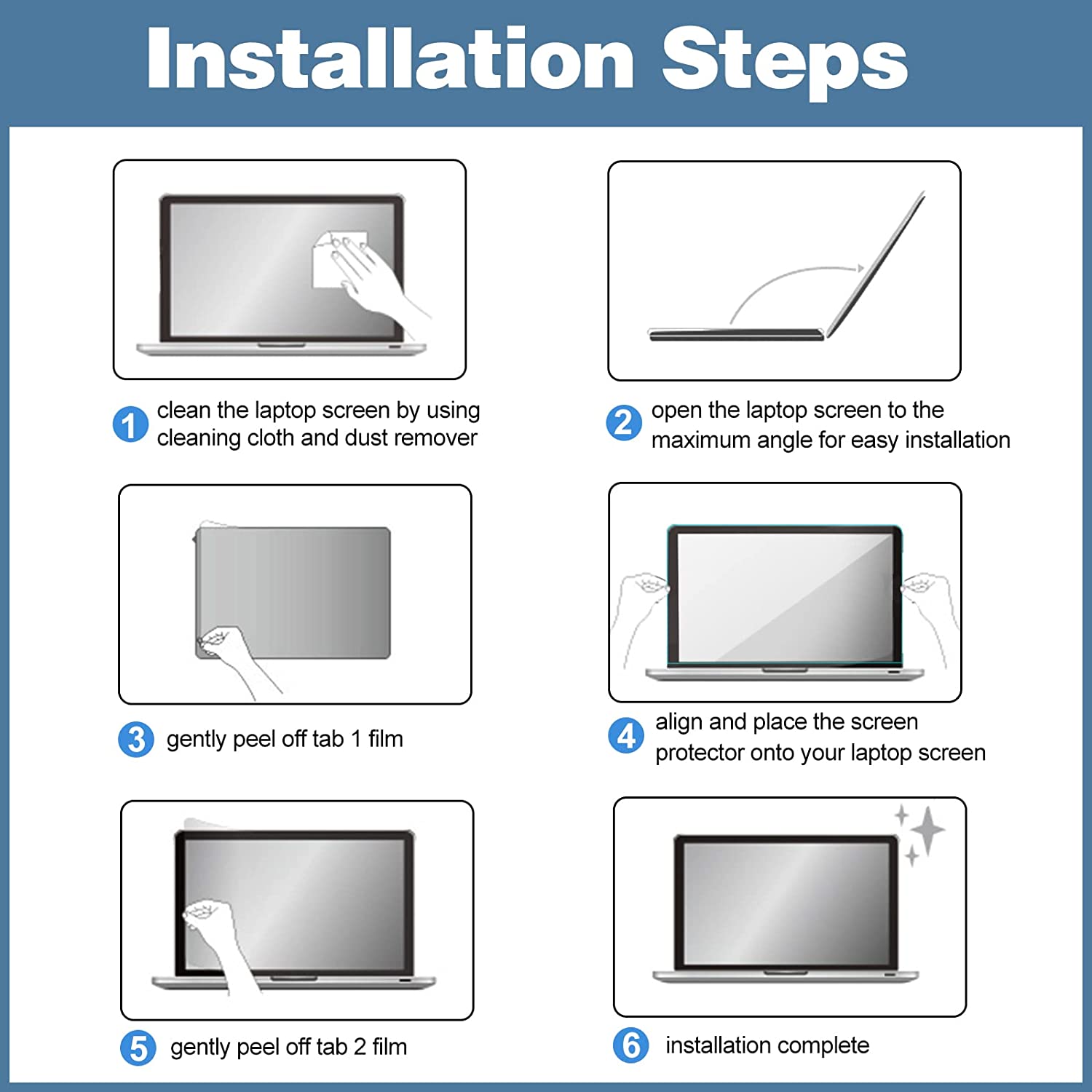 Installation Steps

1 clean the laptop screen by using cleaning cloth and dust remover

2 open the laptop screen to the maximum angle for easy installation

3 gently peel off tab 1 film

4 align and place the screen protector onto your laptop screen

5 gently peel off tab 2 film

6 installation complete