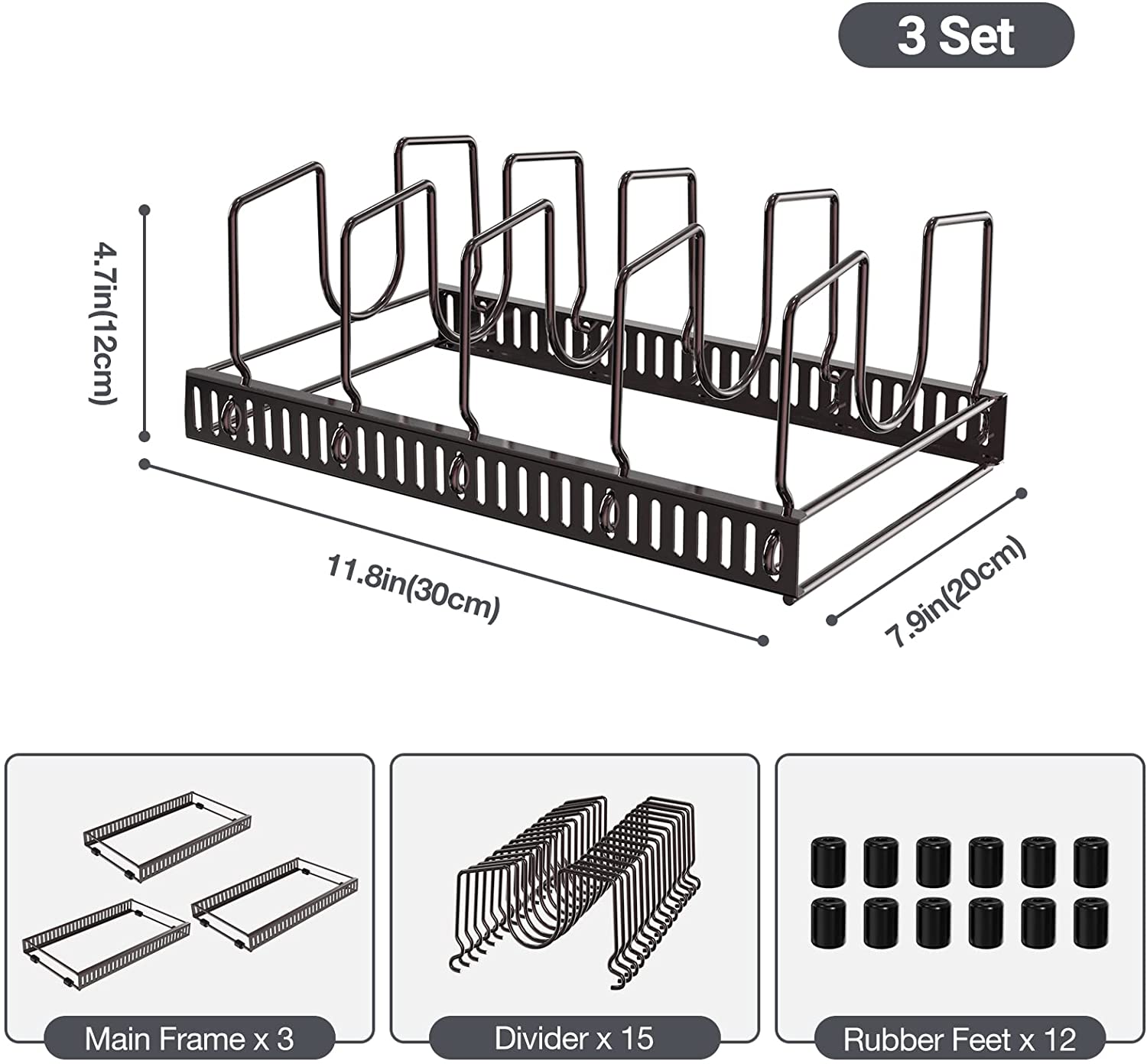 3 Set

4.7in(12cm)

11.8in(30cm)

7.9in(20cm)

Main Frame x 3

Divider x 15

Rubber Feet x 12