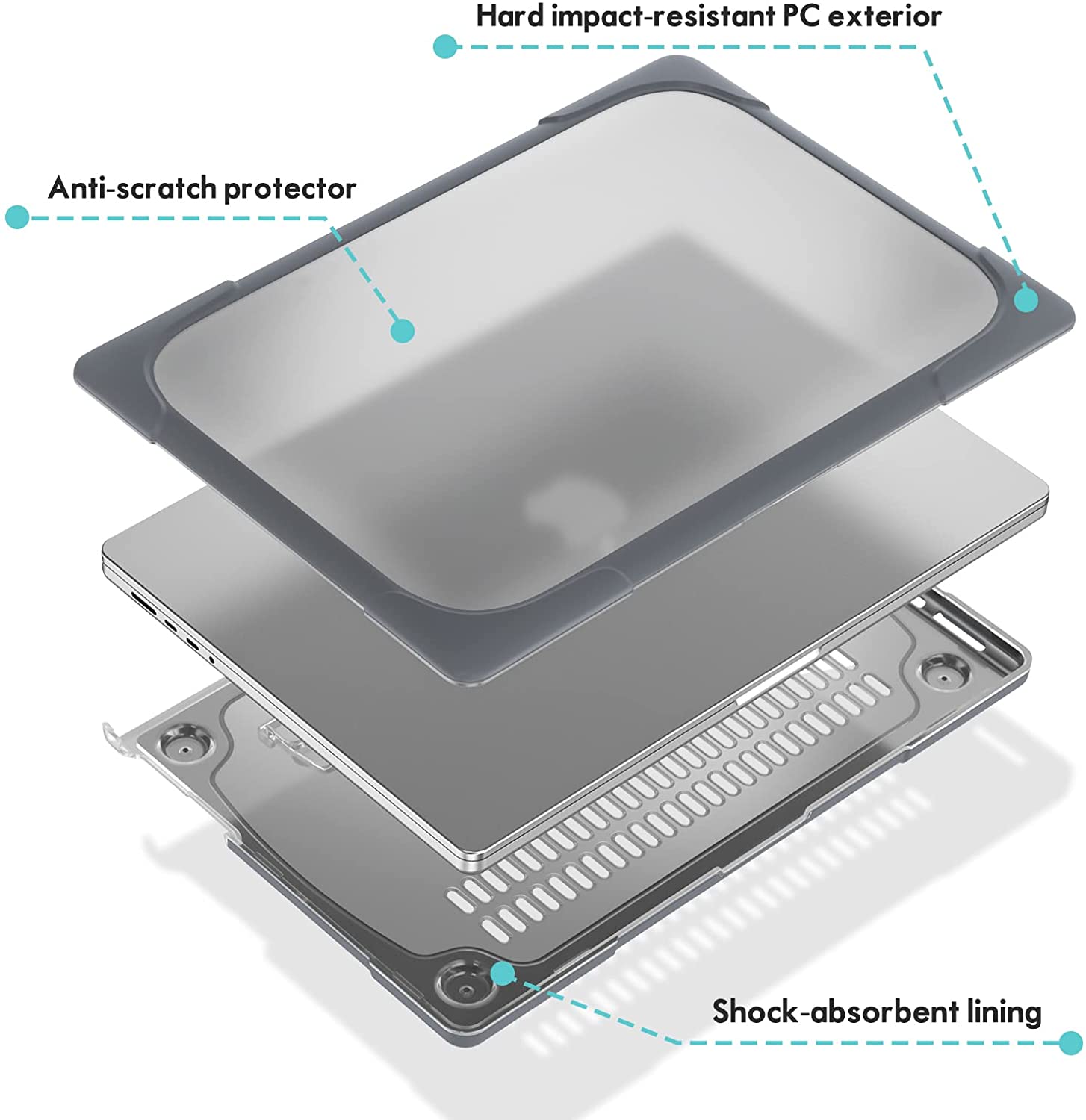 Hard impact-resistant PC exterior

Anti-scratch protector

Shock-absorbent lining