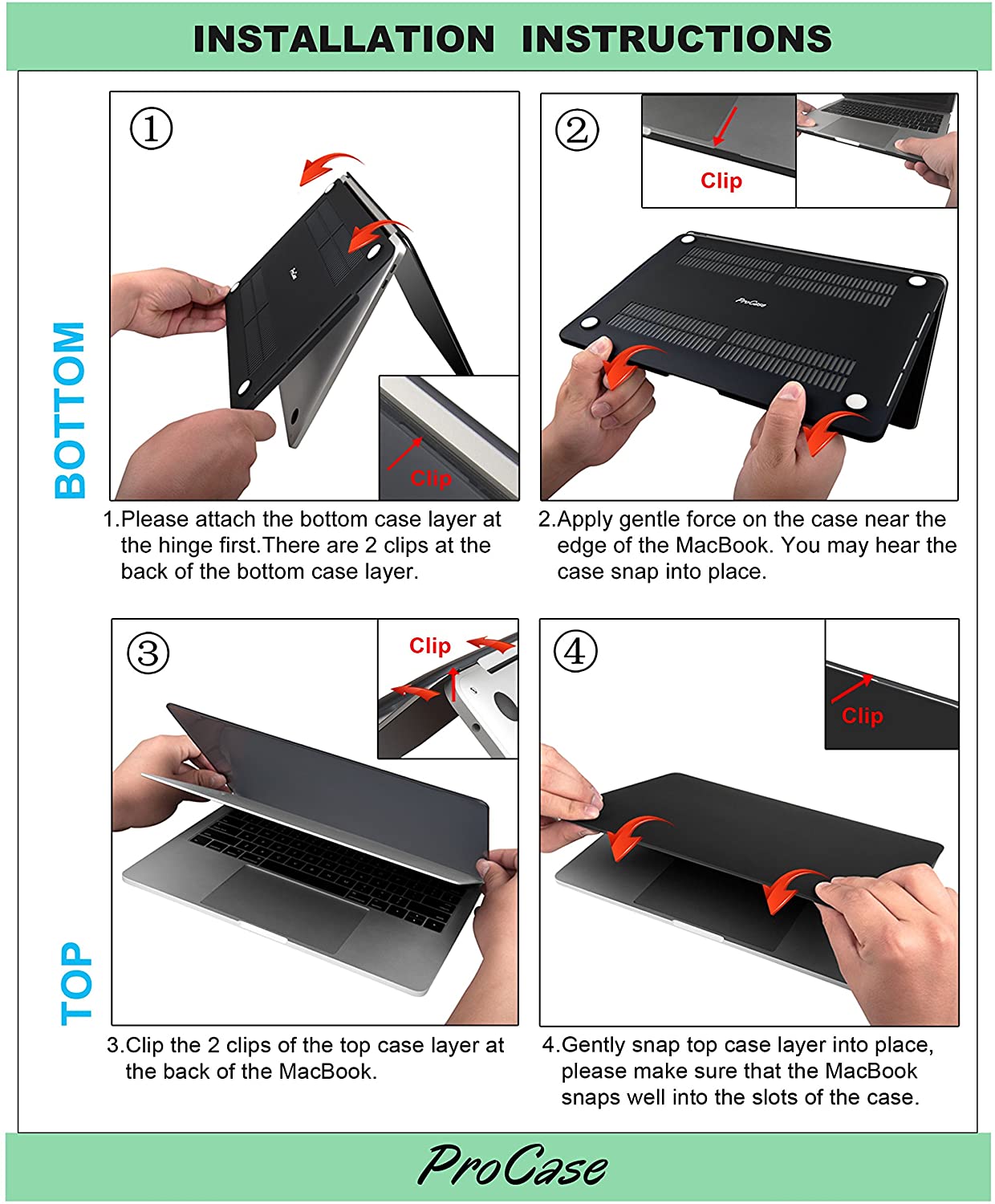 INSTALLATION INSTRUCTIONS

BOTTOM

①

Clip

1.Please attach the bottom case layer at the hinge first.There are 2 clips at the back of the bottom case layer.

②

Clip

ProCase

2.Apply gentle force on the case near the edge of the MacBook. You may hear the case snap into place.

TOP

③

Clip

3.Clip the 2 clips of the top case layer at the back of the MacBook.

④

Clip

4.Gently snap top case layer into place, please make sure that the MacBook snaps well into the slots of the case.

ProCase