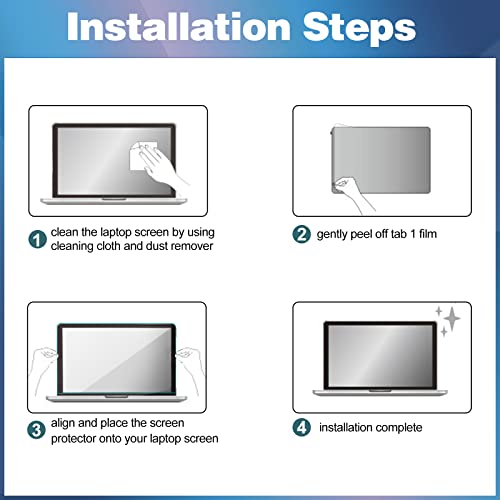 Installation Steps

1 clean the laptop screen by using cleaning cloth and dust remover

2 gently peel off tab 1 film

3 align and place the screen protector onto your laptop screen

4 installation complete